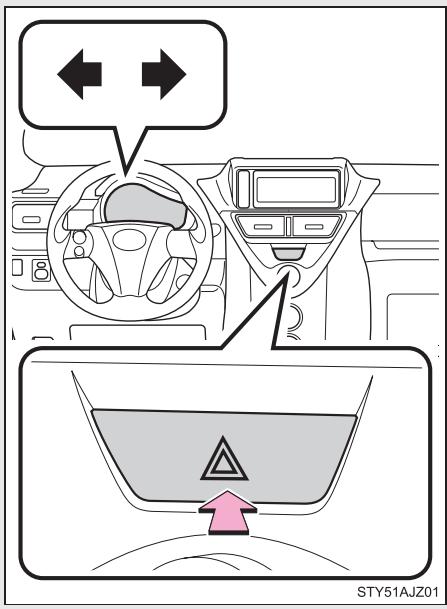 STY51AJZ01