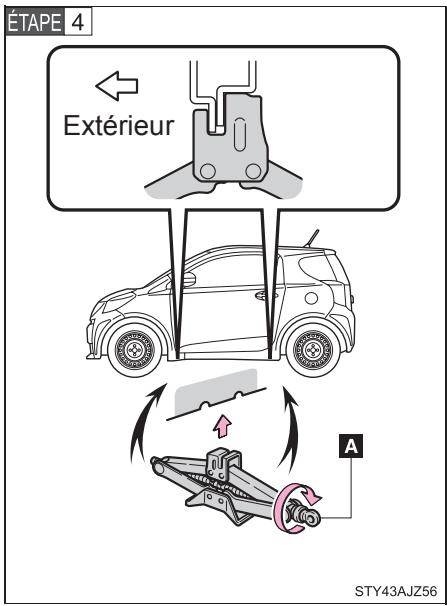 ÉTAPE 4

Extérieur

A

STY43AJZ56