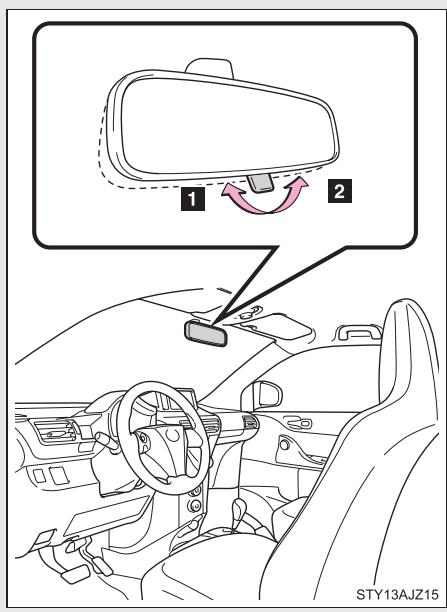 1
2
STY13AJZ15