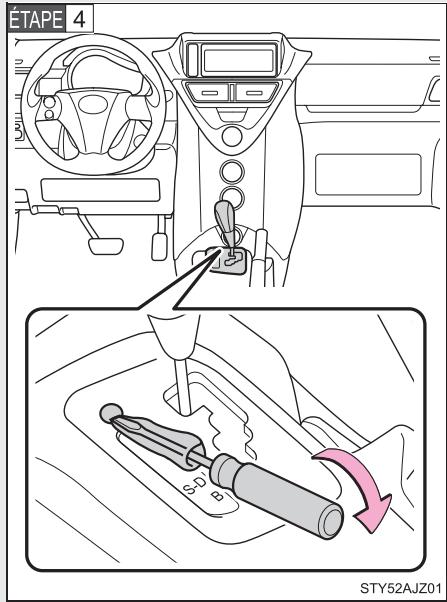 ÉTAPE 4

S-D
B

STY52AJZ01