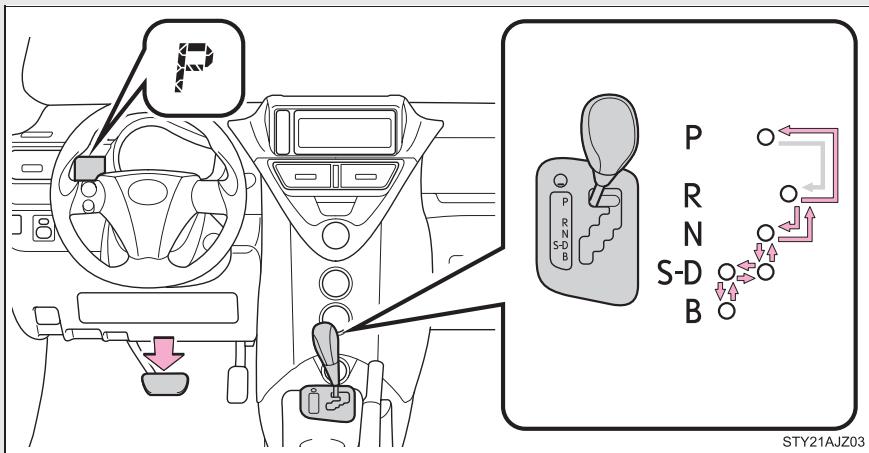 P

P
R
N
S-D
B

P
R
N
S-D
B

STY21AJZ03