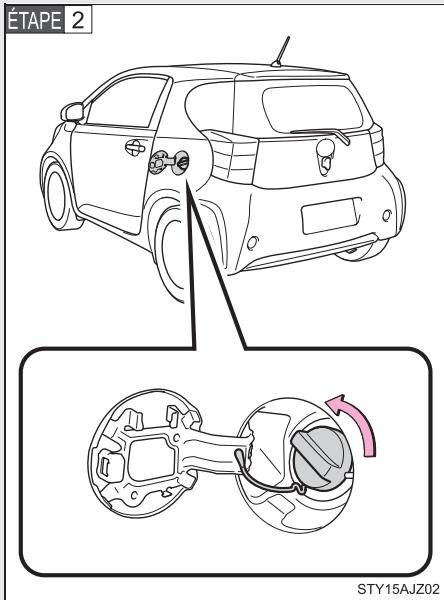 ÉTAPE 2

STY15AJZ02