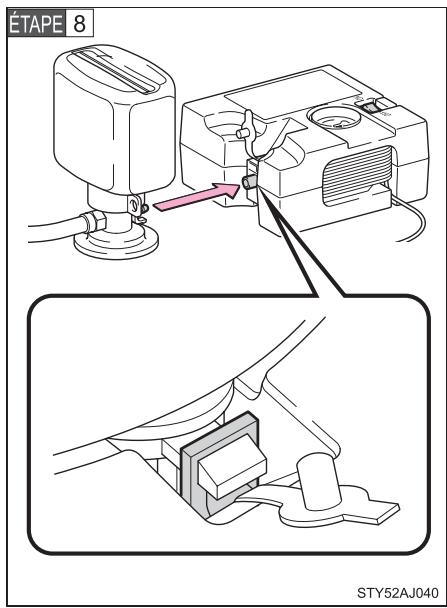 ÉTAPE 8

STY52AJ040