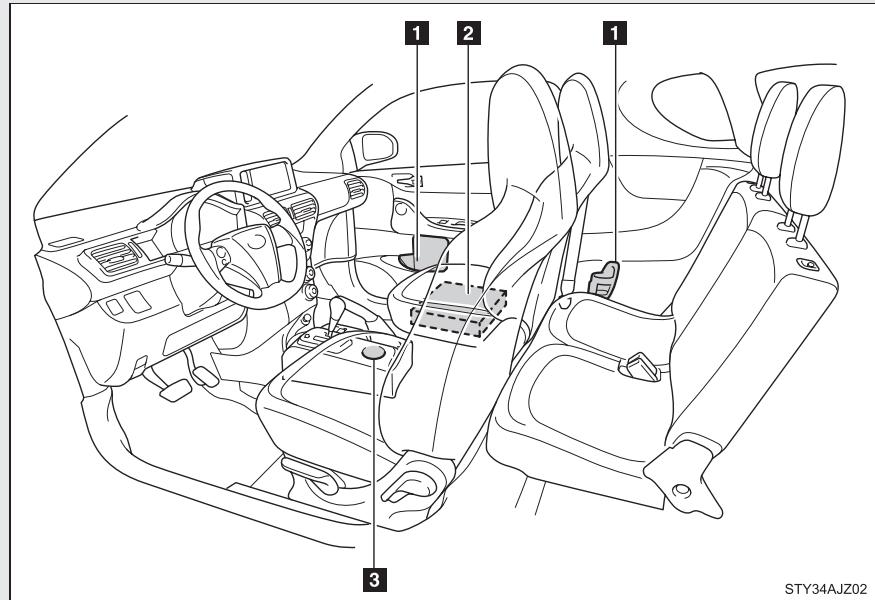 1
2
1
3
STY34AJZ02