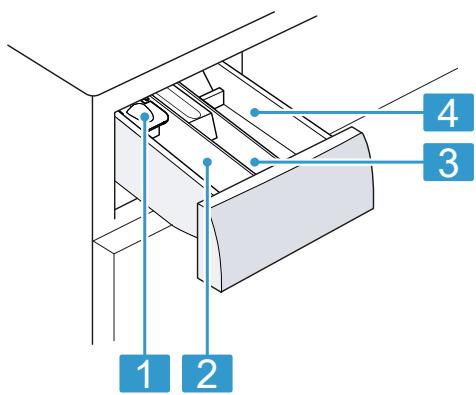 4
3
1
2