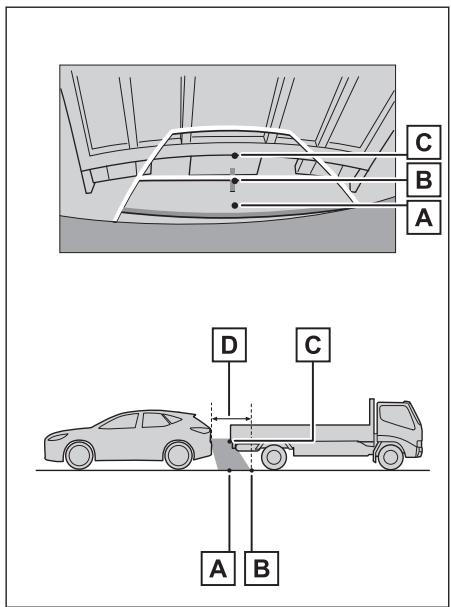 C
B
A

D
C

A
B