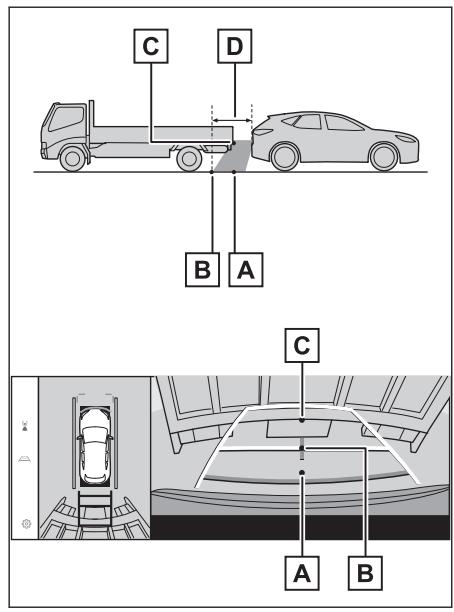 C
D
B
A
C
A
B