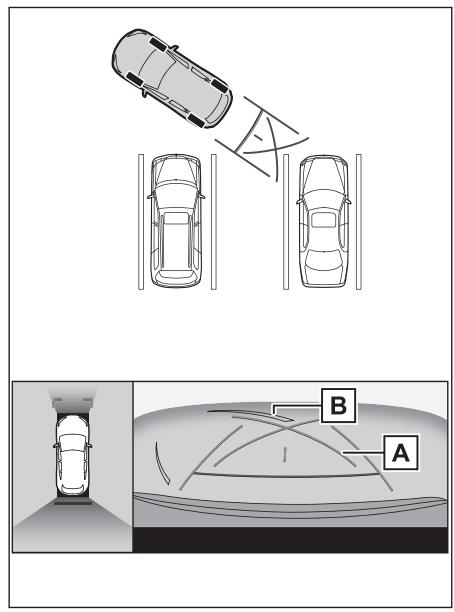 B
A