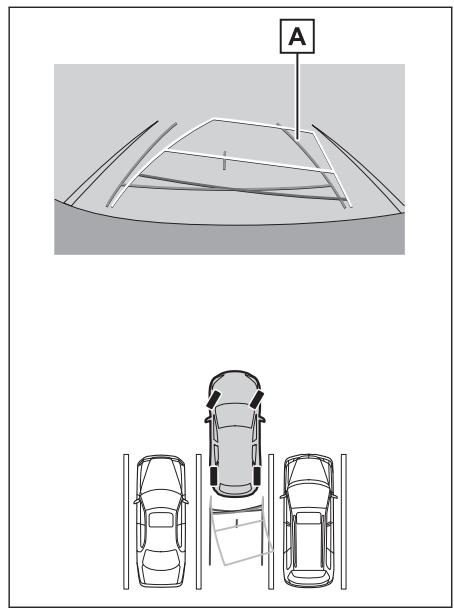 A