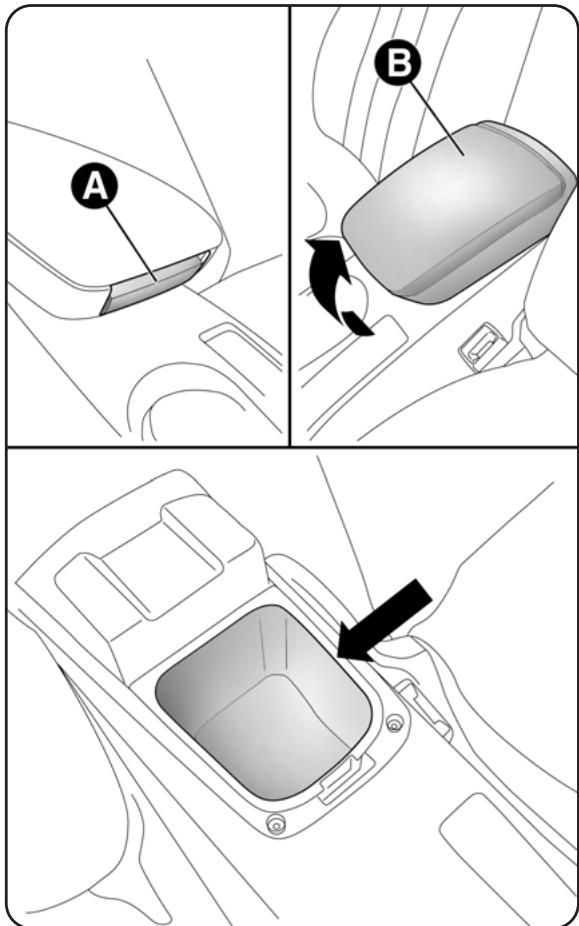 A

B