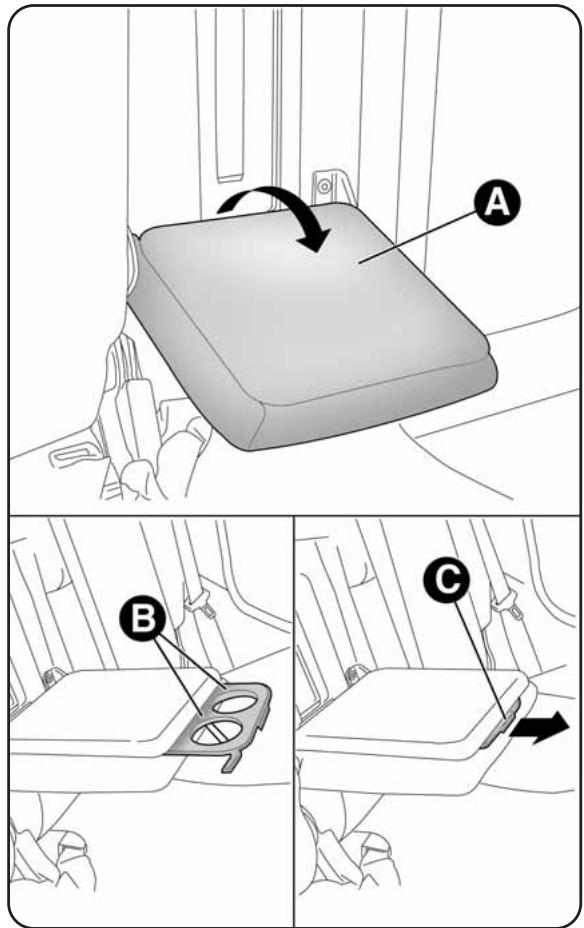 A
B
C