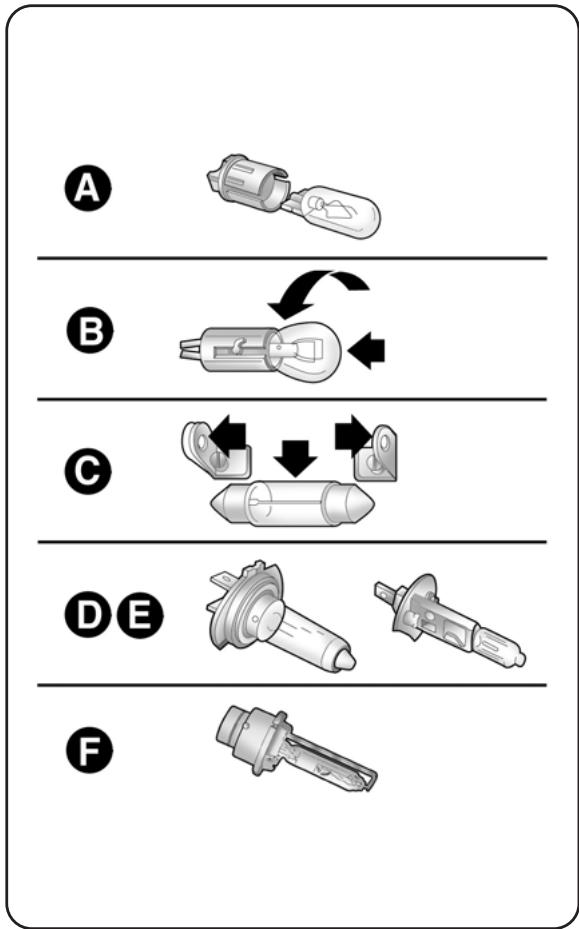 A

B

C

D E

F