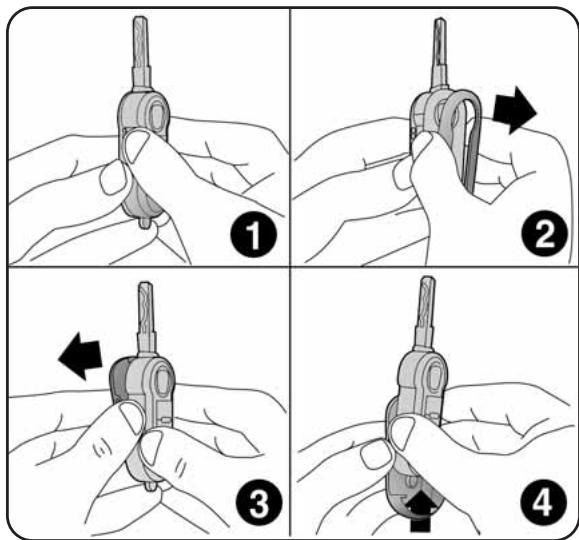 1
2
3
4