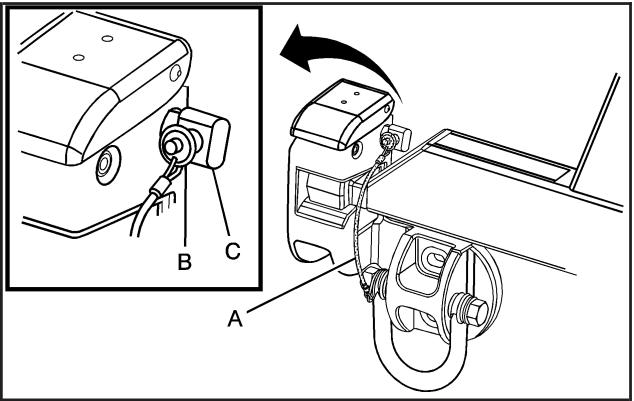 B
C
A