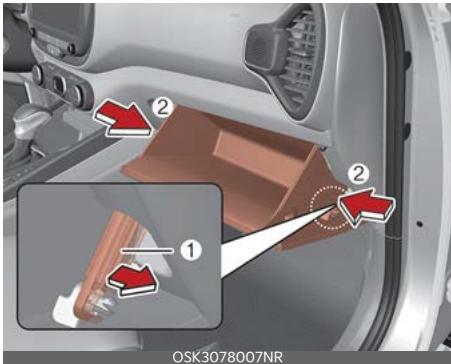 2
2
1
OSK3078007NR