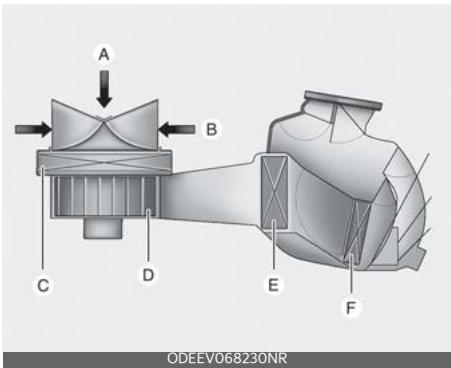 A

B

C

D

E

F

ODEEV068230NR