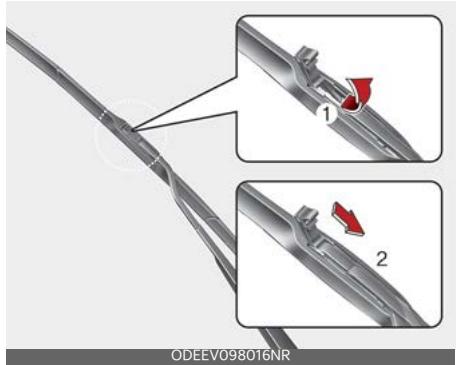 1

2

ODEEV098016NR