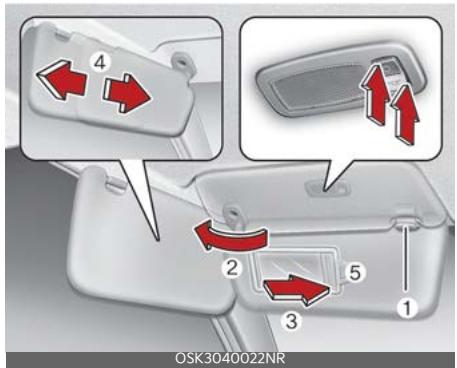 4

2

5

3

1

OSK3040022NR