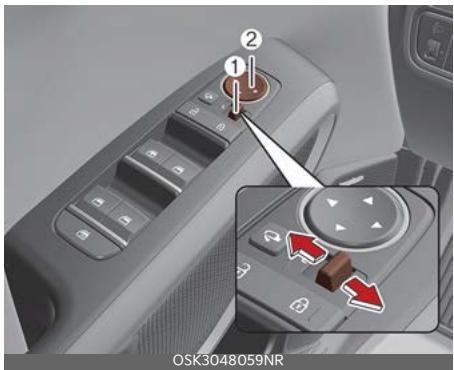 2
1
OSK3048059NR