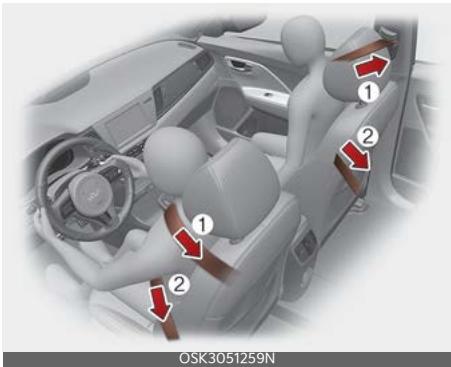 1
2
1
2
OSK3051259N