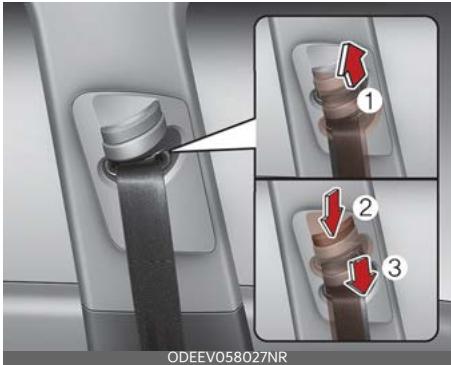 1
2
3
ODEEV058027NR