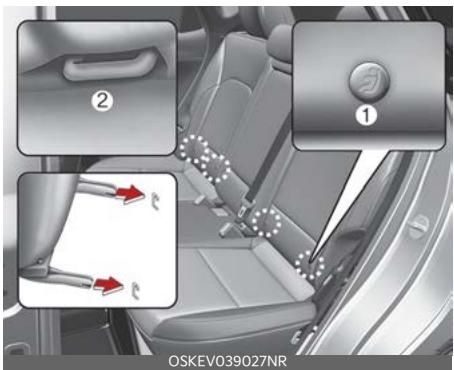 2

1

OSKEV039027NR