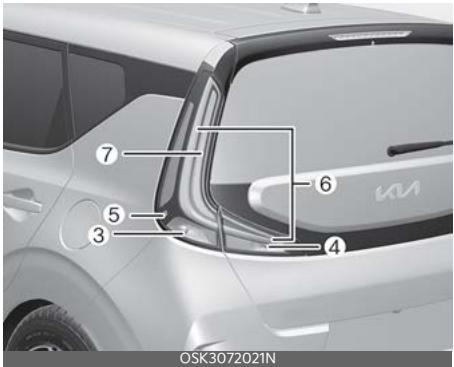 7
6
5
3
4
KIA
OSK3072021N