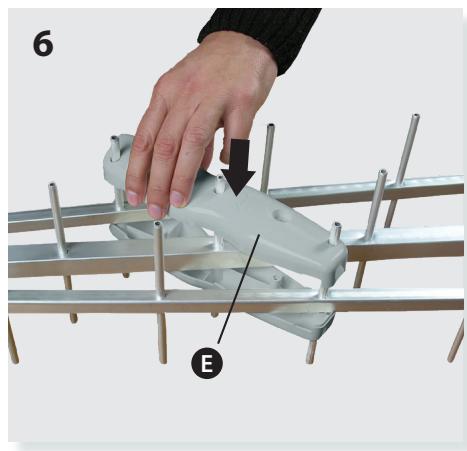 6

E