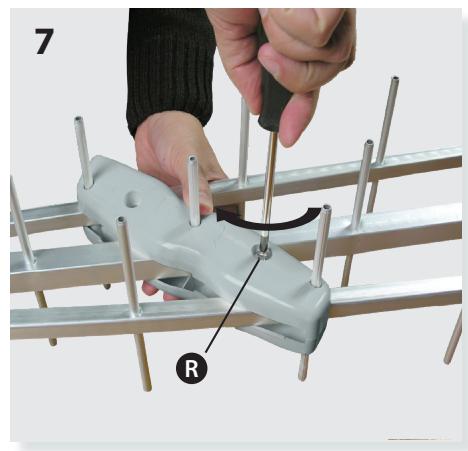 7

R