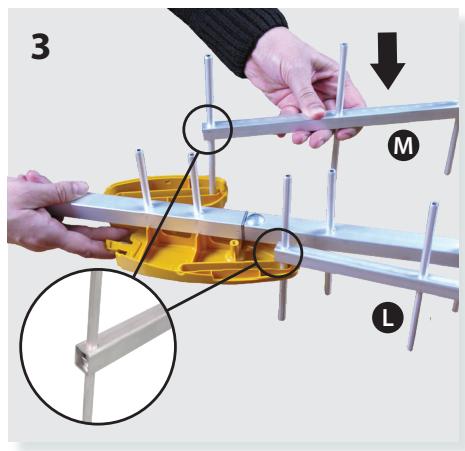 3

M

L