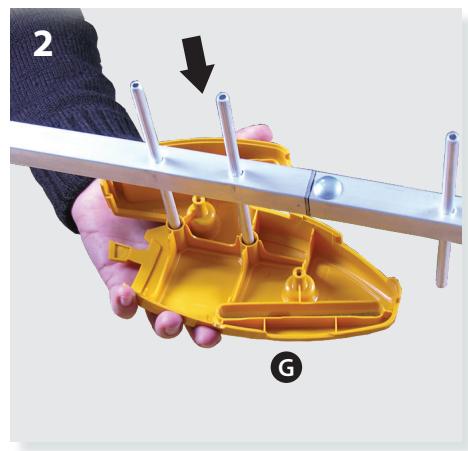 2

G