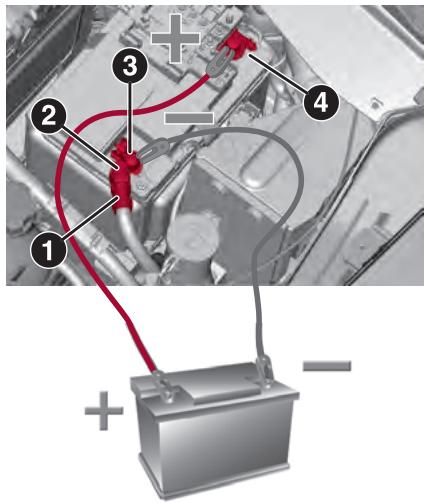 +
3
4
2
−
1
−
+