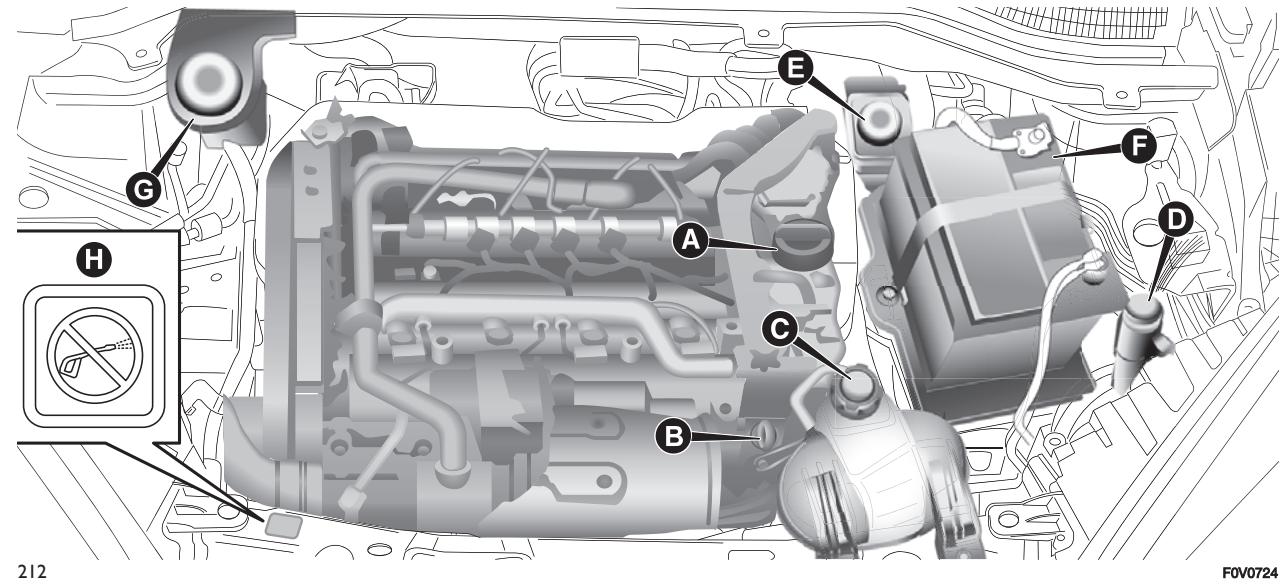 G

E

F

A

D

H

C

B

212

F0V0724