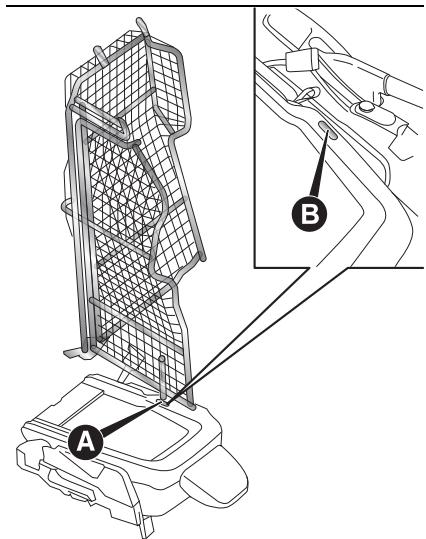 B

A