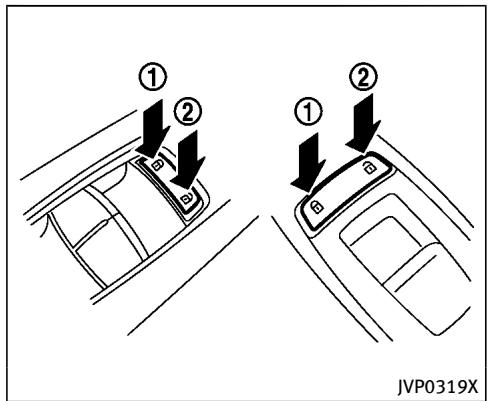 ①
②
①
②
JVP0319X