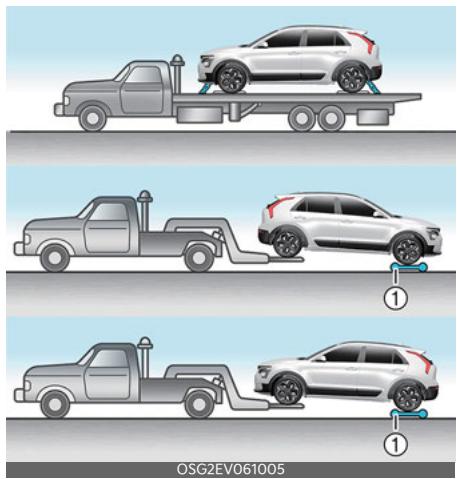 1

1

OSG2EV061005