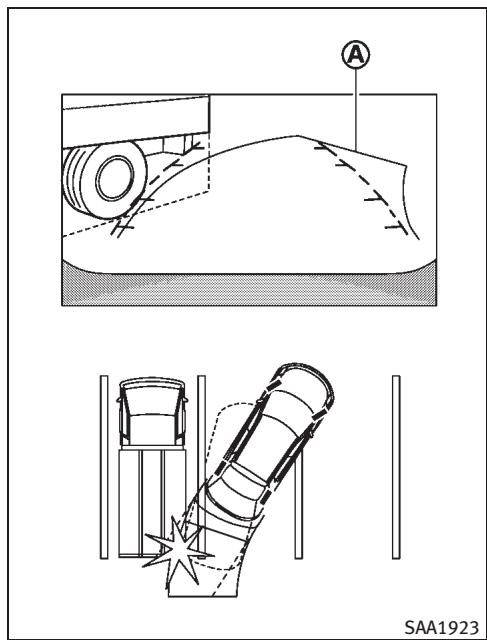 A

SAA1923