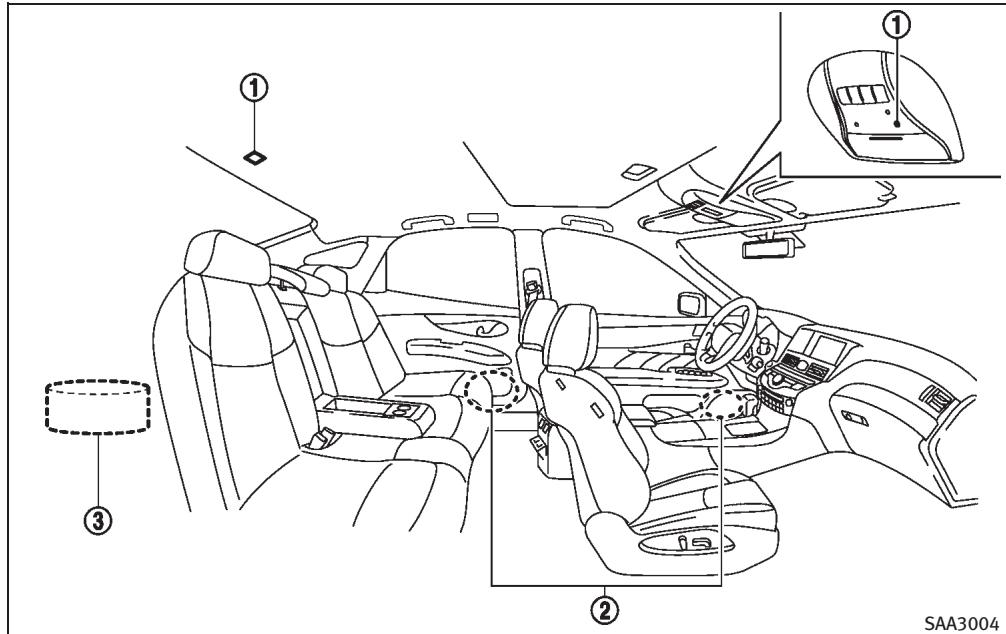 ①
①
③
②
SAA3004