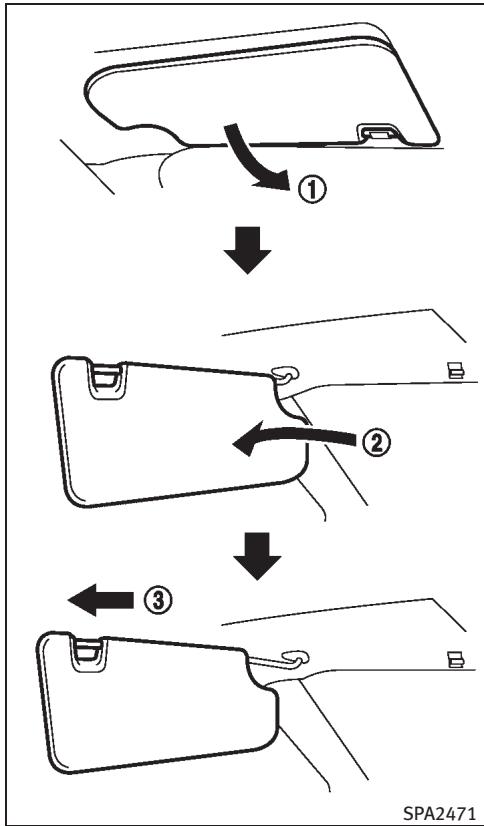 ①

②

③

SPA2471