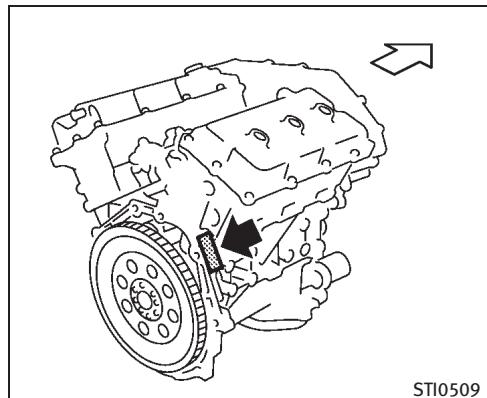 STI0509