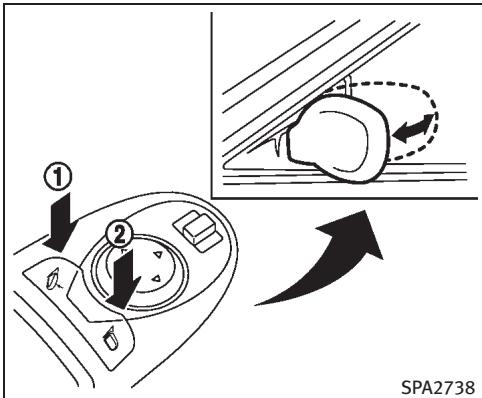 ①
②
SPA2738