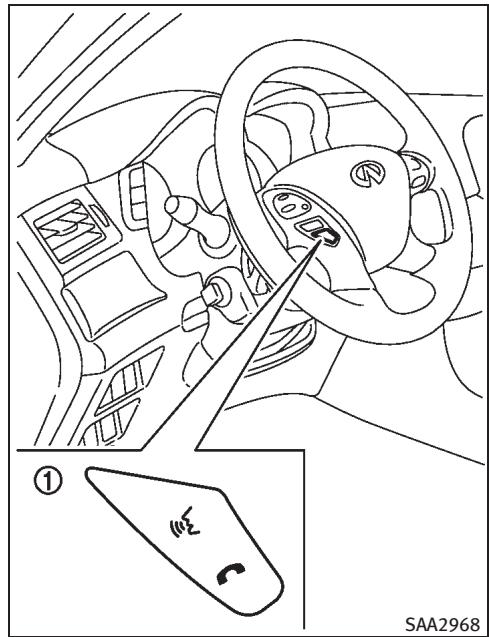 ①

SAA2968