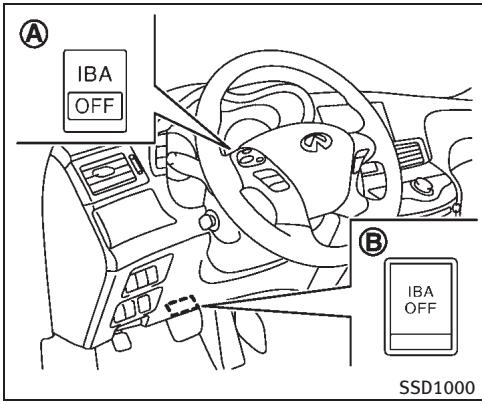 A

IBA
OFF

B

IBA
OFF

SSD1000