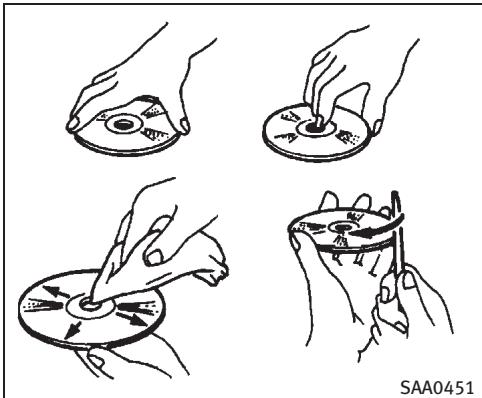 SAA0451