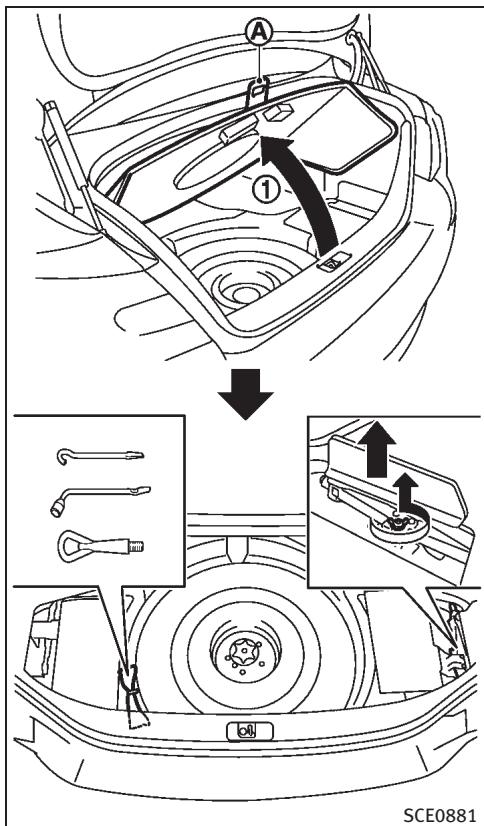 Ⓐ
①
SCE0881