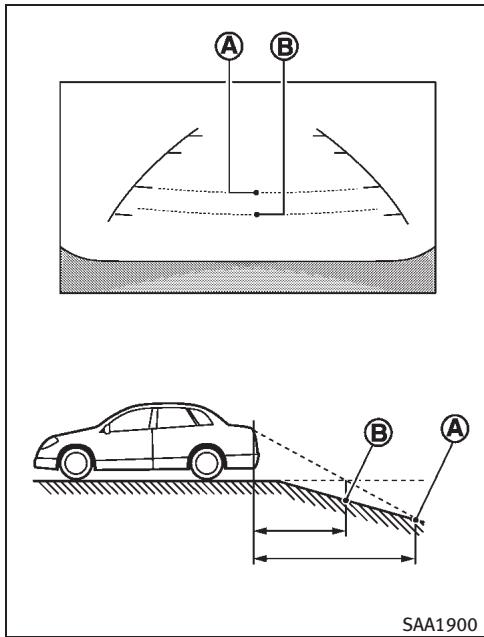 A
B

B
A

SAA1900