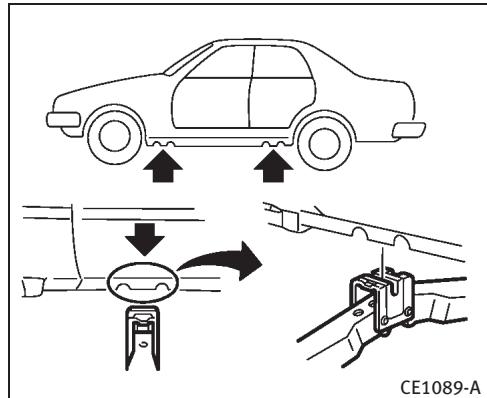 CE1089-A