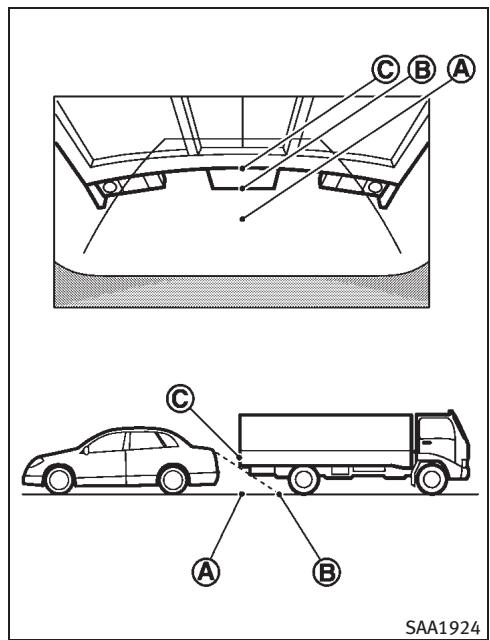 C B A

C

A B

SAA1924