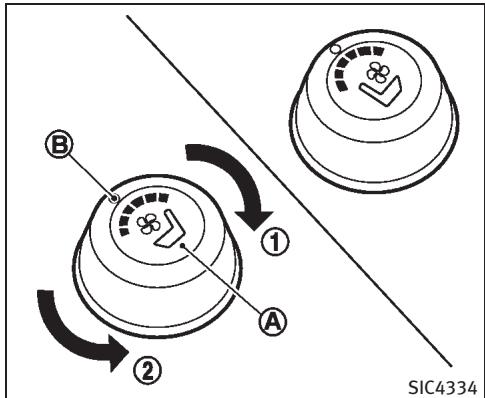 B
1
A
2
SIC4334