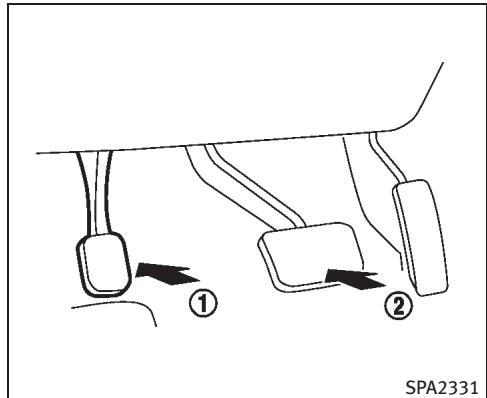 ①
②
SPA2331